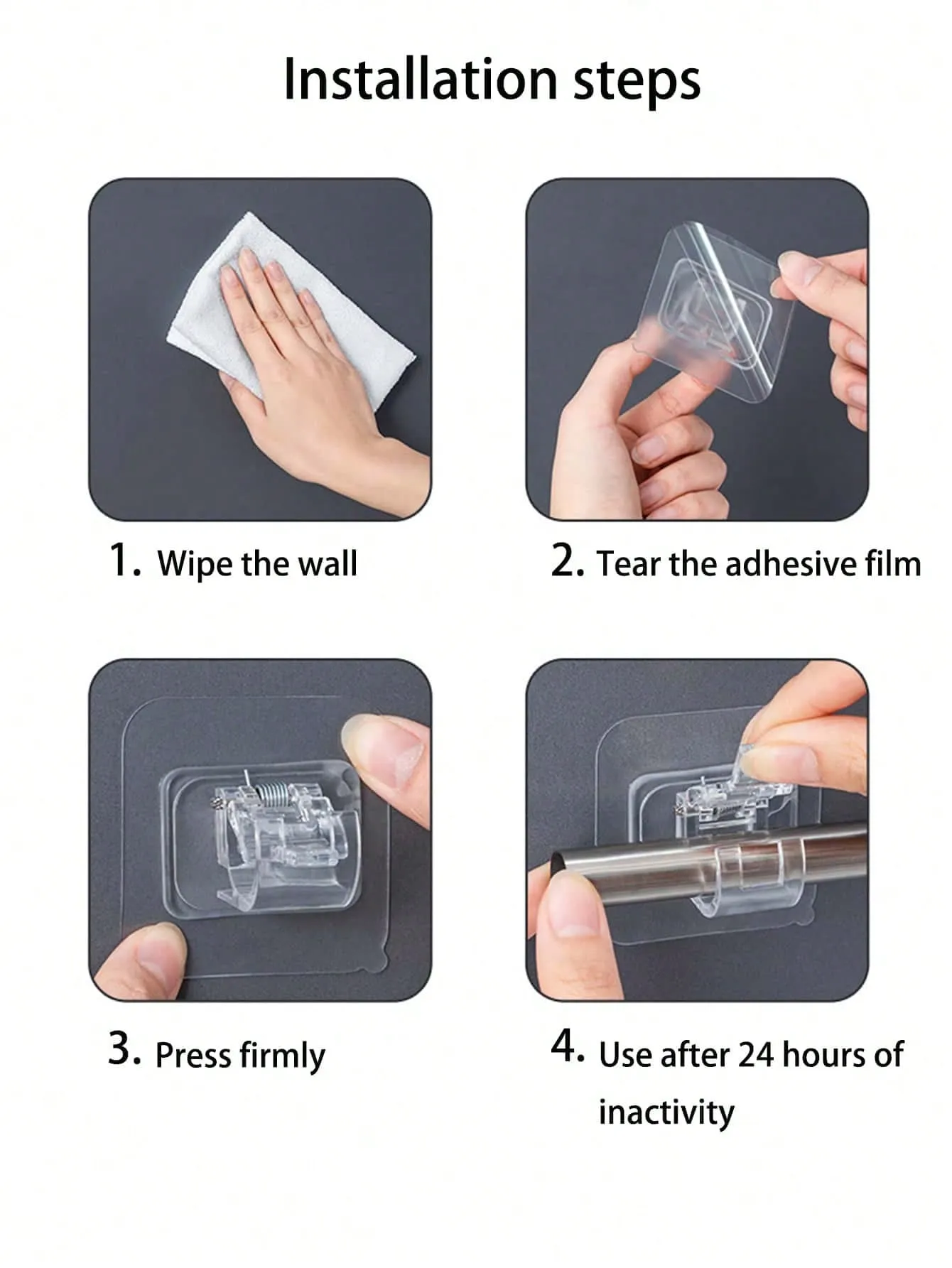 Installation steps

1. Wipe the wall

2. Tear the adhesive film

3. Press firmly

4. Use after 24 hours of inactivity