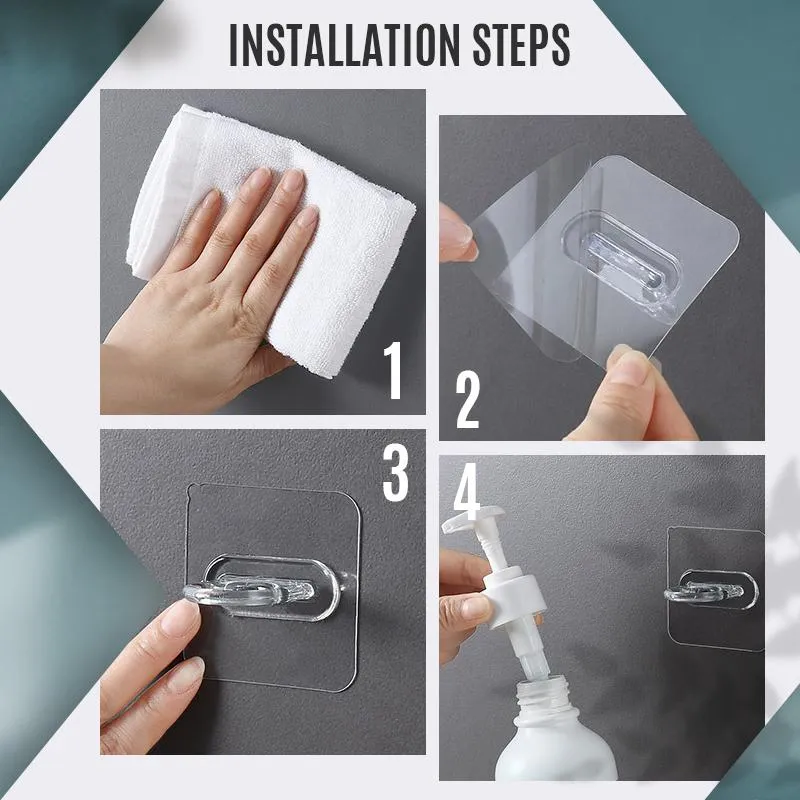 INSTALLATION STEPS

1

2

3

4