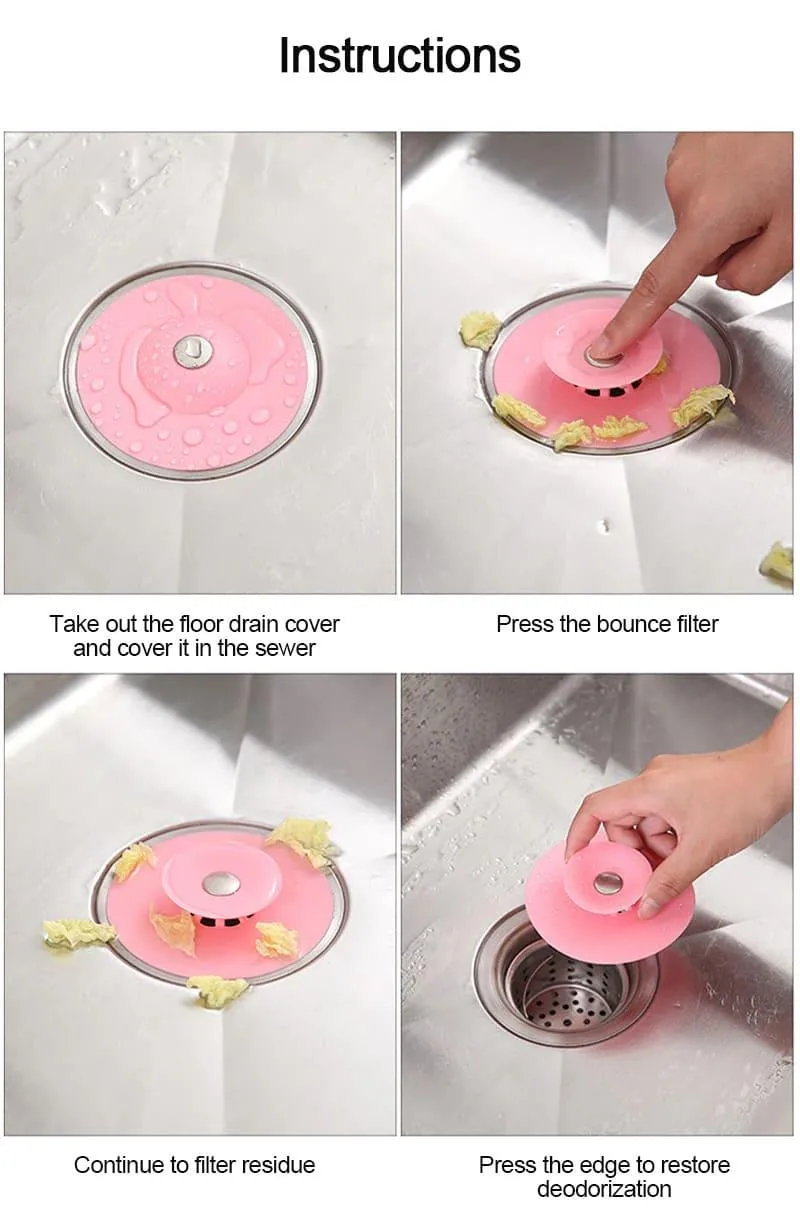 Instructions

Take out the floor drain cover and cover it in the sewer

Press the bounce filter

Continue to filter residue

Press the edge to restore deodorization